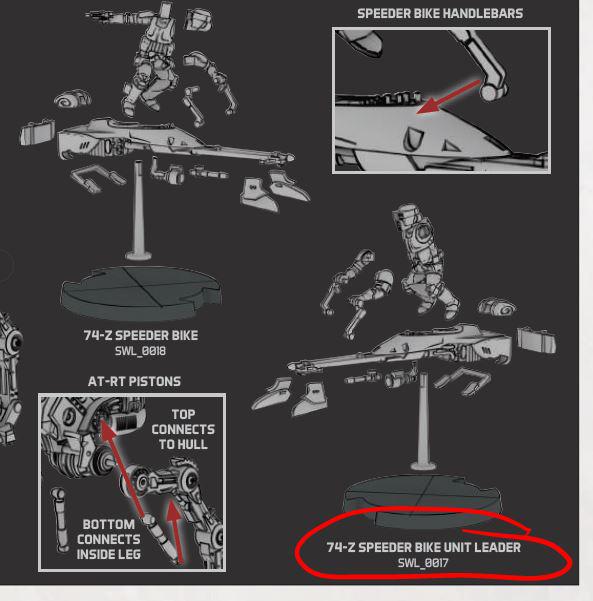 SPEEDER BIKE HANDLEBARS

74-Z SPEEDER BIKE
SWL_0018

AT-RT PISTONS

TOP CONNECTS TO HULL

BOTTOM CONNECTS INSIDE LEG

74-Z SPEEDER BIKE UNIT LEADER
SWL_0017